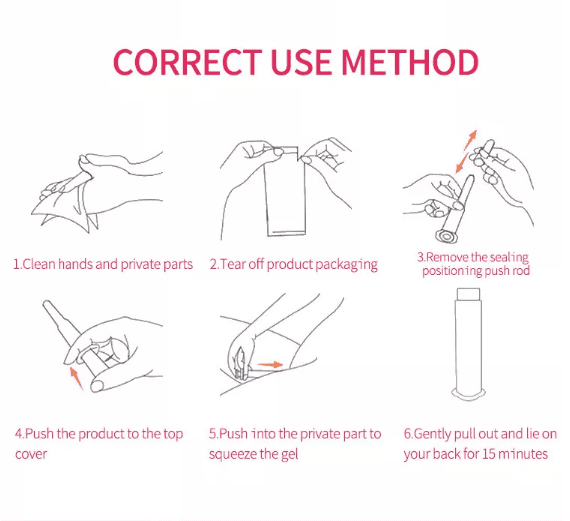 CORRECT USE METHOD

1.Clean hands and private parts

2.Tear off product packaging

3.Remove the sealing positioning push rod

4.Push the product to the top cover

5.Push into the private part to squeeze the gel

6.Gently pull out and lie on your back for 15 minutes