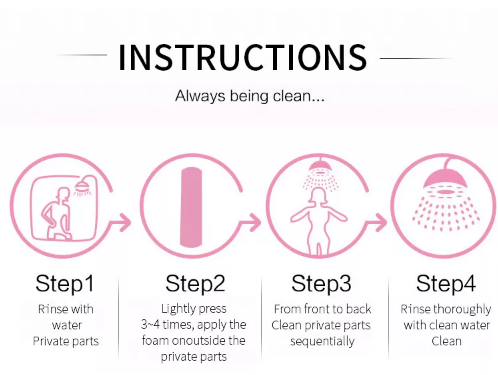 INSTRUCTIONS

Always being clean...

Step1

Rinse with water Private parts

Step2

Lightly press 3~4 times, apply the foam onoutside the private parts

Step3

From front to back Clean private parts sequentially

Step4

Rinse thoroughly with clean water Clean