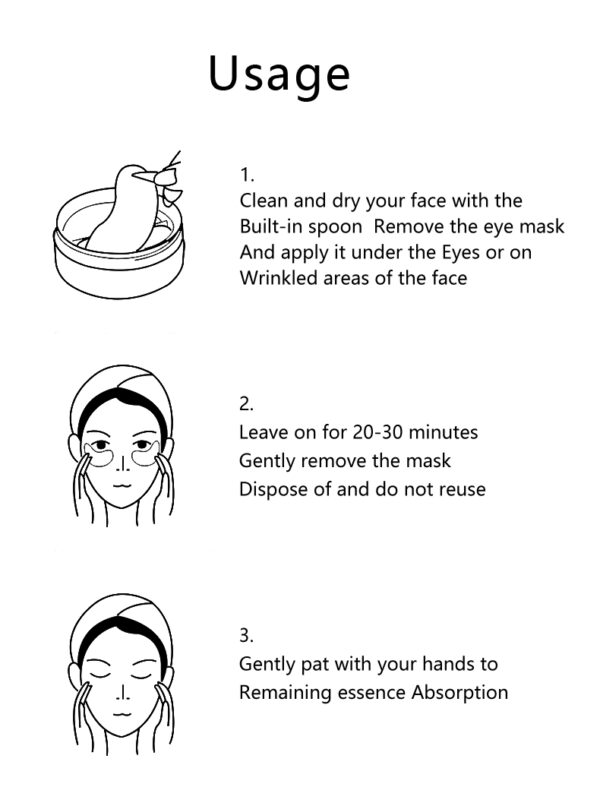 Usage

1.
Clean and dry your face with the Built-in spoon  Remove the eye mask And apply it under the Eyes or on Wrinkled areas of the face

2.
Leave on for 20-30 minutes
Gently remove the mask
Dispose of and do not reuse

3.
Gently pat with your hands to Remaining essence Absorption